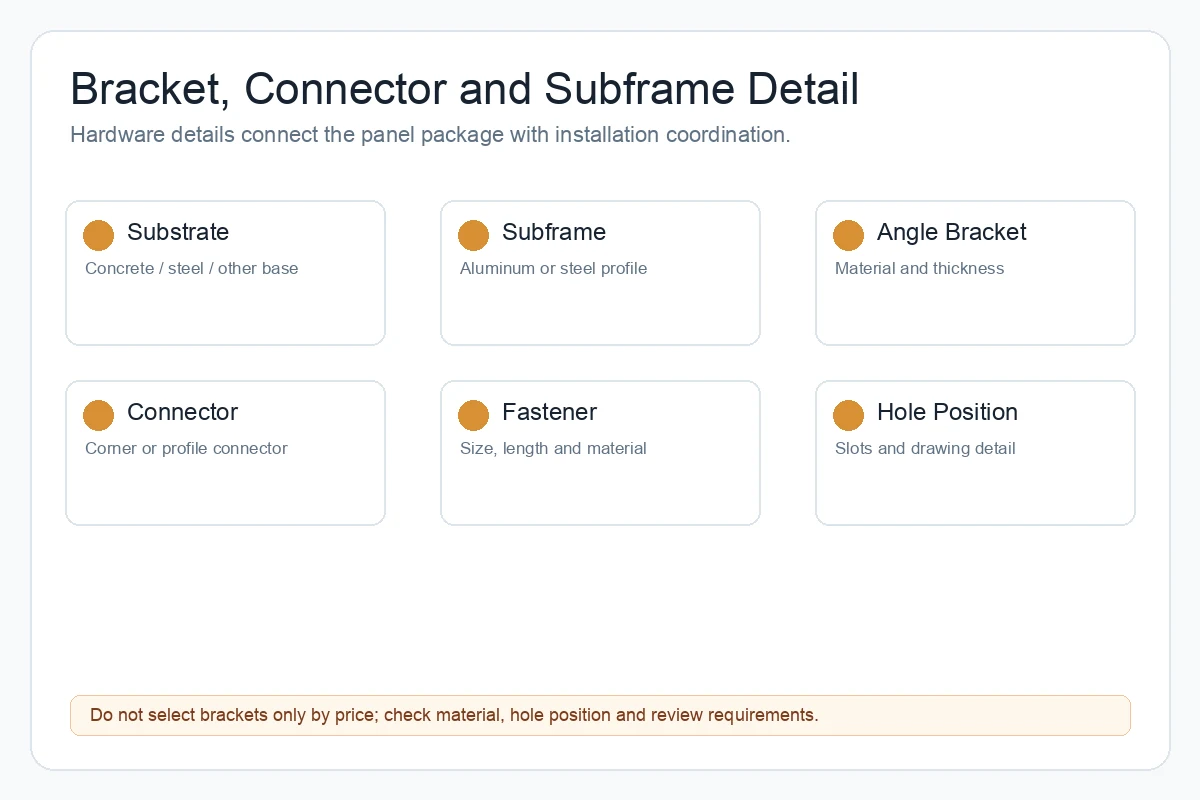 Bracket, Connector and Subframe Detail

Hardware details connect the panel package with installation coordination.

Substrate

Concrete / steel / other base

Subframe

Aluminum or steel profile

Angle Bracket

Material and thickness

Connector

Corner or profile connector

Fastener

Size, length and material

Hole Position

Slots and drawing detail

Do not select brackets only by price; check material, hole position and review requirements.