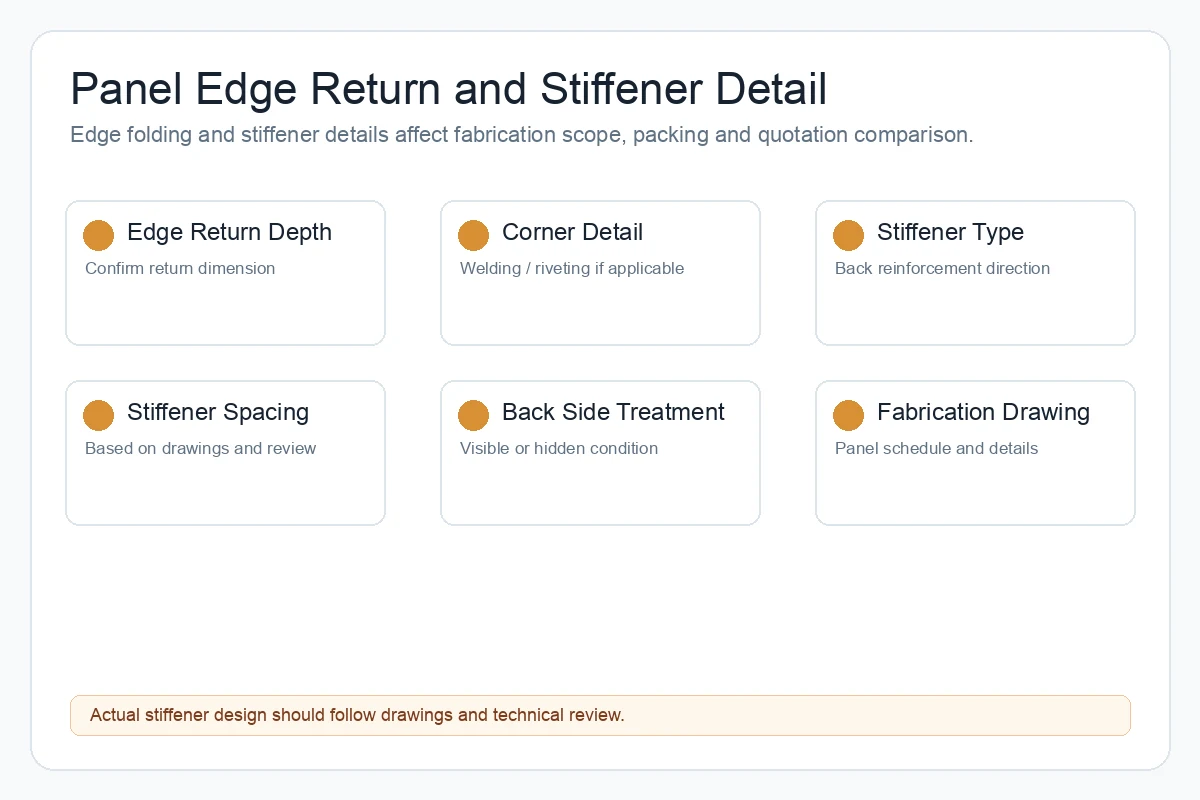 Panel Edge Return and Stiffener Detail

Edge folding and stiffener details affect fabrication scope, packing and quotation comparison.

Edge Return Depth

Confirm return dimension

Corner Detail

Welding / riveting if applicable

Stiffener Type

Back reinforcement direction

Stiffener Spacing

Based on drawings and review

Back Side Treatment

Visible or hidden condition

Fabrication Drawing

Panel schedule and details

Actual stiffener design should follow drawings and technical review.